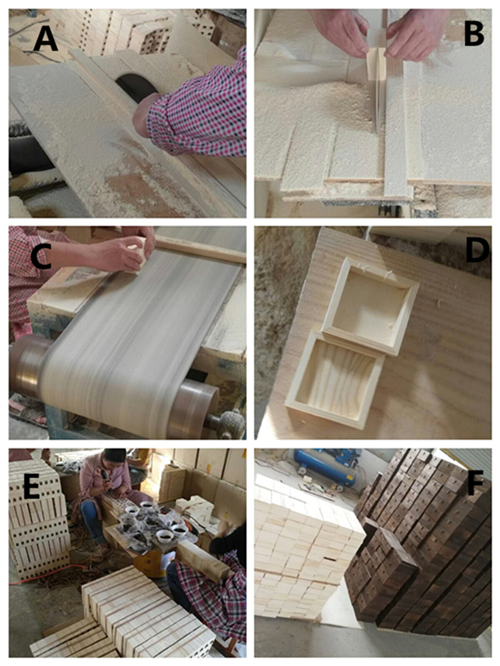 A

B

C

D

E

F